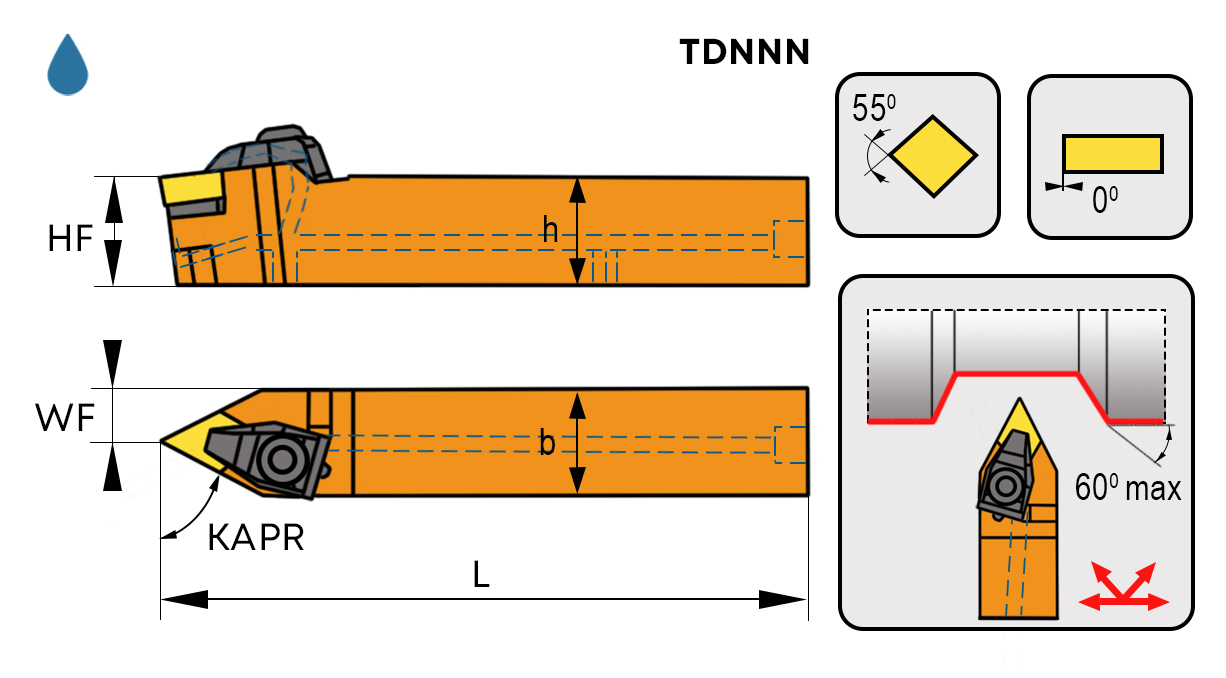 TDNNN

$55^0$

$0^0$

HF

h

WF

b

KAPR

L

$60^0$ max